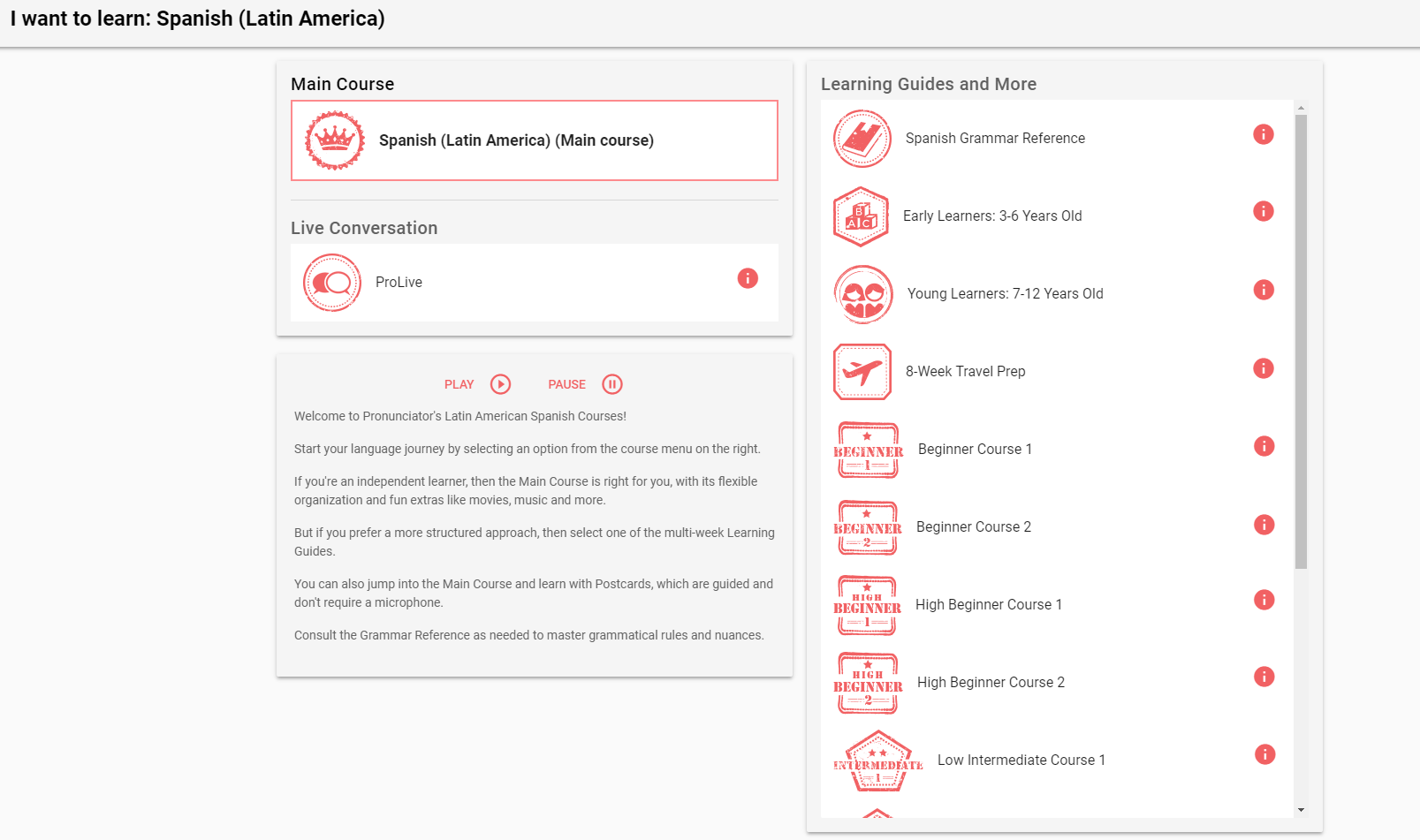 I want to learn: Spanish (Latin America)

Main Course

Spanish (Latin America) (Main course)

Live Conversation

ProLive

PLAY PAUSE

Welcome to Pronunciator's Latin American Spanish Courses!

Start your language journey by selecting an option from the course menu on the right.

If you're an independent learner, then the Main Course is right for you, with its flexible organization and fun extras like movies, music and more.

But if you prefer a more structured approach, then select one of the multi-week Learning Guides.

You can also jump into the Main Course and learn with Postcards, which are guided and don't require a microphone.

Consult the Grammar Reference as needed to master grammatical rules and nuances.

Learning Guides and More

Spanish Grammar Reference

B
A C
Early Learners: 3-6 Years Old

Young Learners: 7-12 Years Old

8-Week Travel Prep

BEGINNER 1
Beginner Course 1

BEGINNER 2
Beginner Course 2

HIGH BEGINNER 1
High Beginner Course 1

HIGH BEGINNER 2
High Beginner Course 2

INTERMEDIATE 1
Low Intermediate Course 1